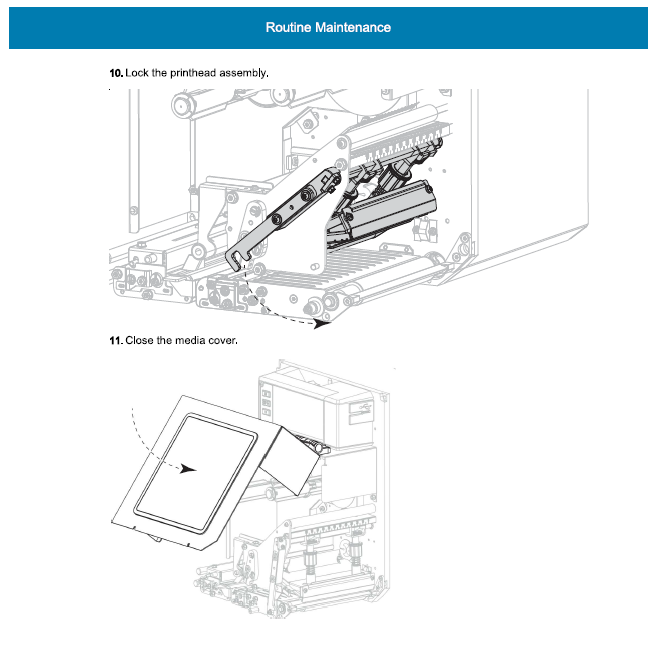 Routine Maintenance

10. Lock the printhead assembly.

11. Close the media cover.